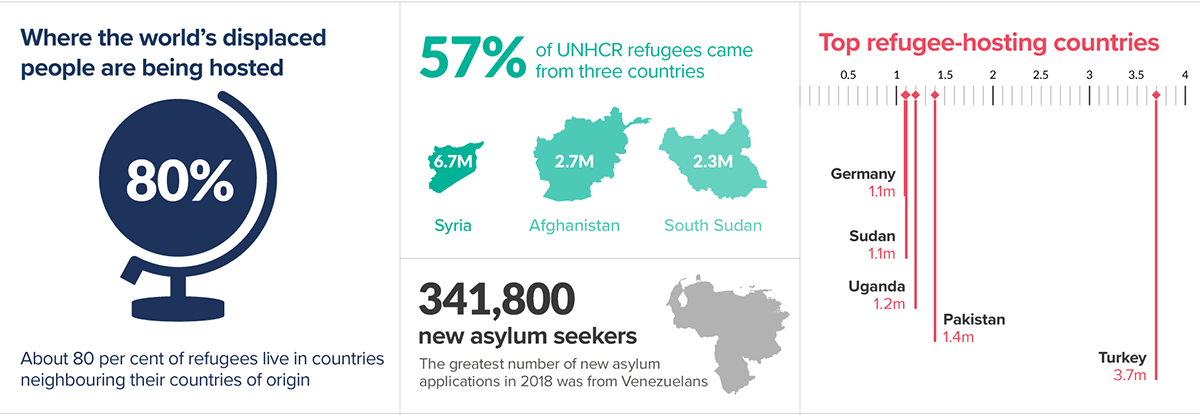 Where the world's displaced people are being hosted

80%

About 80 per cent of refugees live in countries neighbouring their countries of origin

57% of UNHCR refugees came from three countries

6.7M
Syria

2.7M
Afghanistan

2.3M
South Sudan

341,800
new asylum seekers

The greatest number of new asylum applications in 2018 was from Venezuelans

Top refugee-hosting countries

0.5 1 1.5 2 2.5 3 3.5 4

Germany
1.1m

Sudan
1.1m

Uganda
1.2m

Pakistan
1.4m

Turkey
3.7m